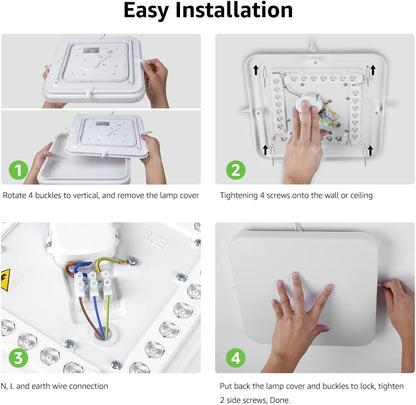 Easy Installation

1

Rotate 4 buckles to vertical, and remove the lamp cover

2

Tightening 4 screws onto the wall or ceiling

3

N, L and earth wire connection

4

Put back the lamp cover and buckles to lock, tighten 2 side screws, Done.