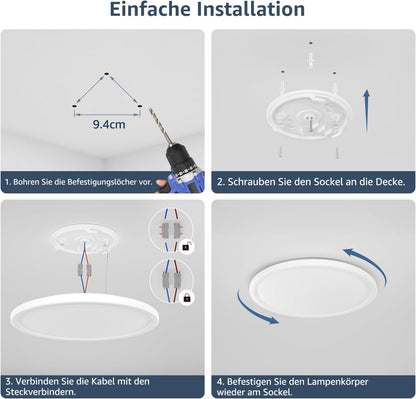 Einfache Installation

9.4cm

1. Bohren Sie die Befestigungslöcher vor.

2. Schrauben Sie den Sockel an die Decke.

3. Verbinden Sie die Kabel mit den Steckverbindern.

4. Befestigen Sie den Lampenkörper wieder am Sockel.