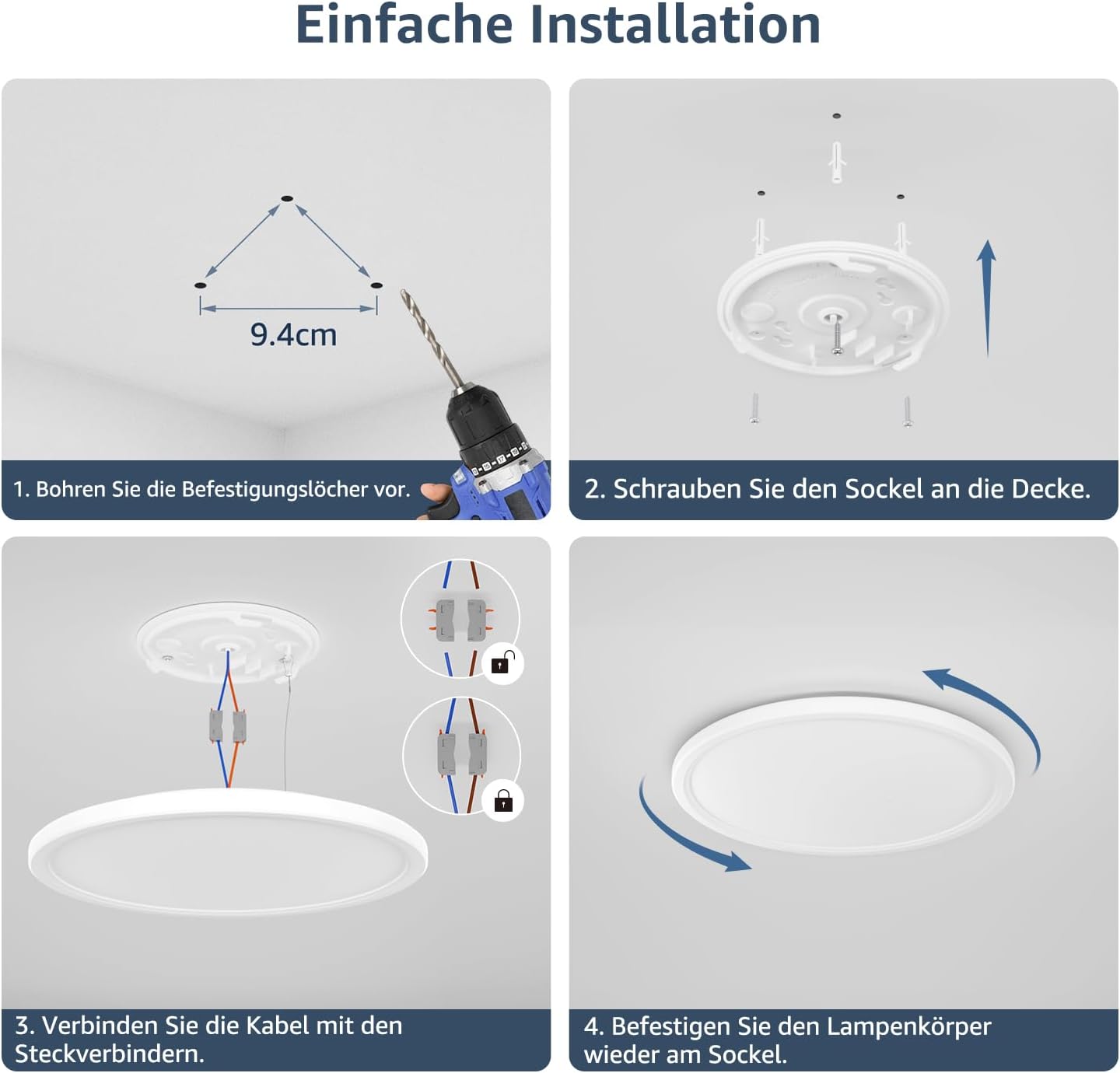 Einfache Installation

9.4cm

1. Bohren Sie die Befestigungslöcher vor.

2. Schrauben Sie den Sockel an die Decke.

3. Verbinden Sie die Kabel mit den Steckverbindern.

4. Befestigen Sie den Lampenkörper wieder am Sockel.