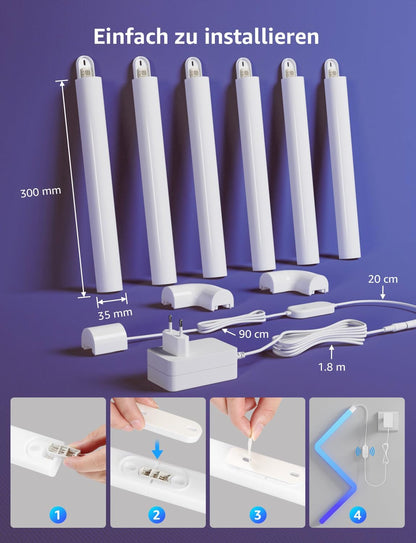 Einfach zu installieren

300 mm

35 mm

20 cm

90 cm

1.8 m

1

2

3

4