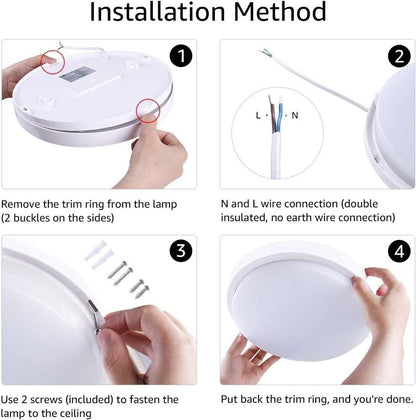 Installation Method

1

Remove the trim ring from the lamp (2 buckles on the sides)

2

L · · N

N and L wire connection (double insulated, no earth wire connection)

3

Use 2 screws (included) to fasten the lamp to the ceiling

4

Put back the trim ring, and you're done.