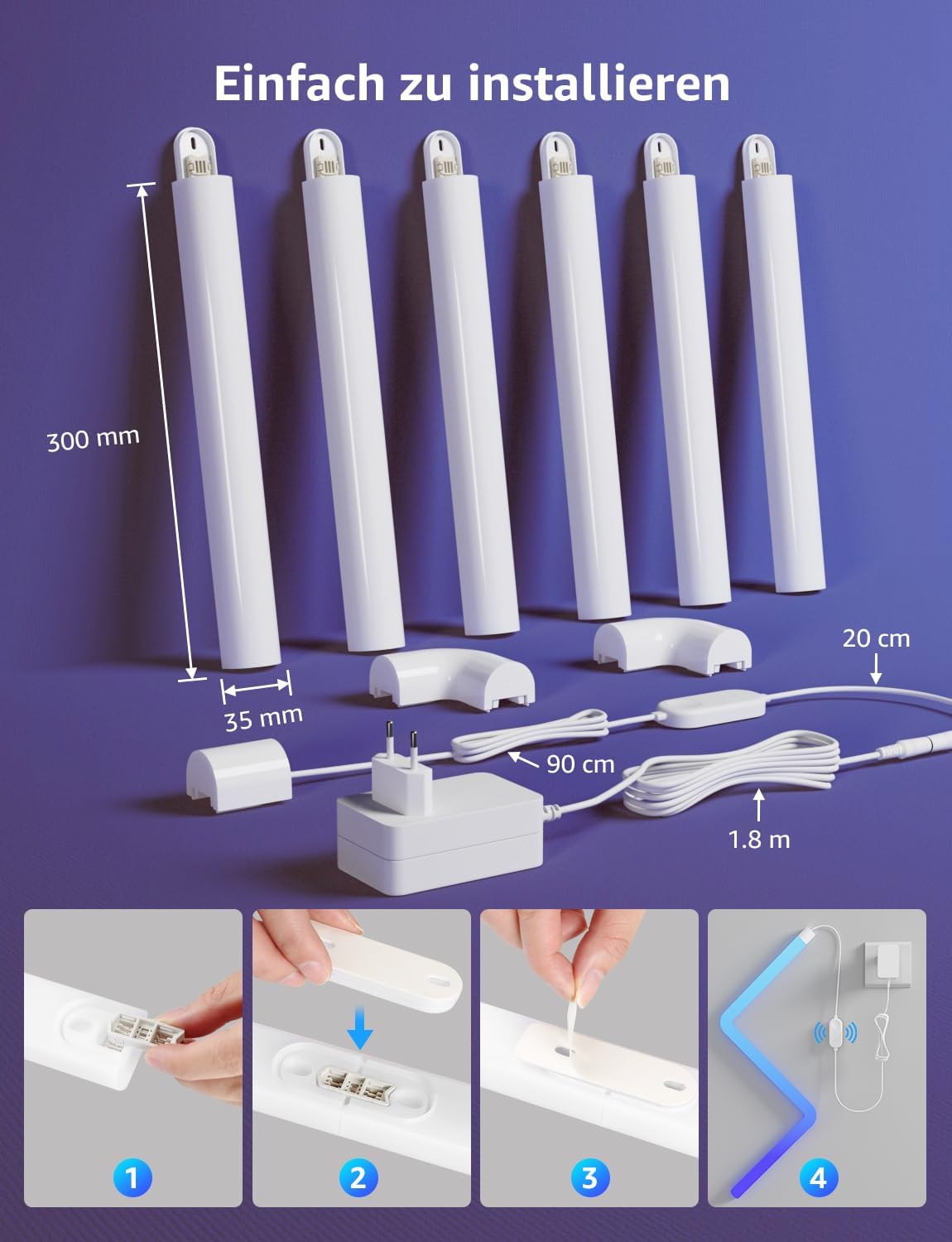 Einfach zu installieren

300 mm

35 mm

20 cm

90 cm

1.8 m

1

2

3

4